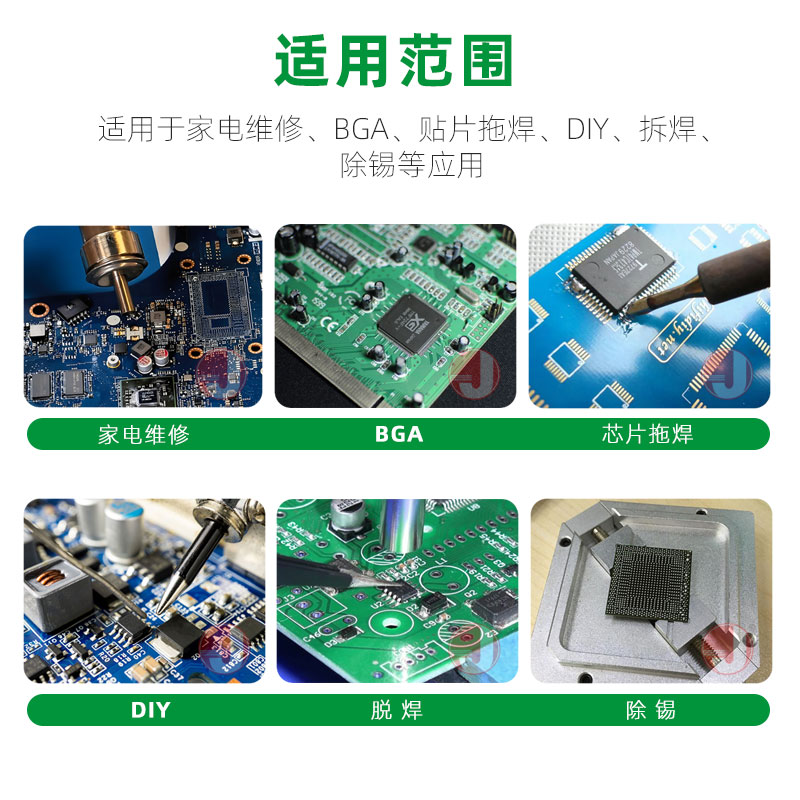 适用范围

适用于家电维修、BGA、贴片拖焊、DIY、拆焊、除锡等应用

家电维修
BGA
芯片拖焊

DIY
脱焊
除锡